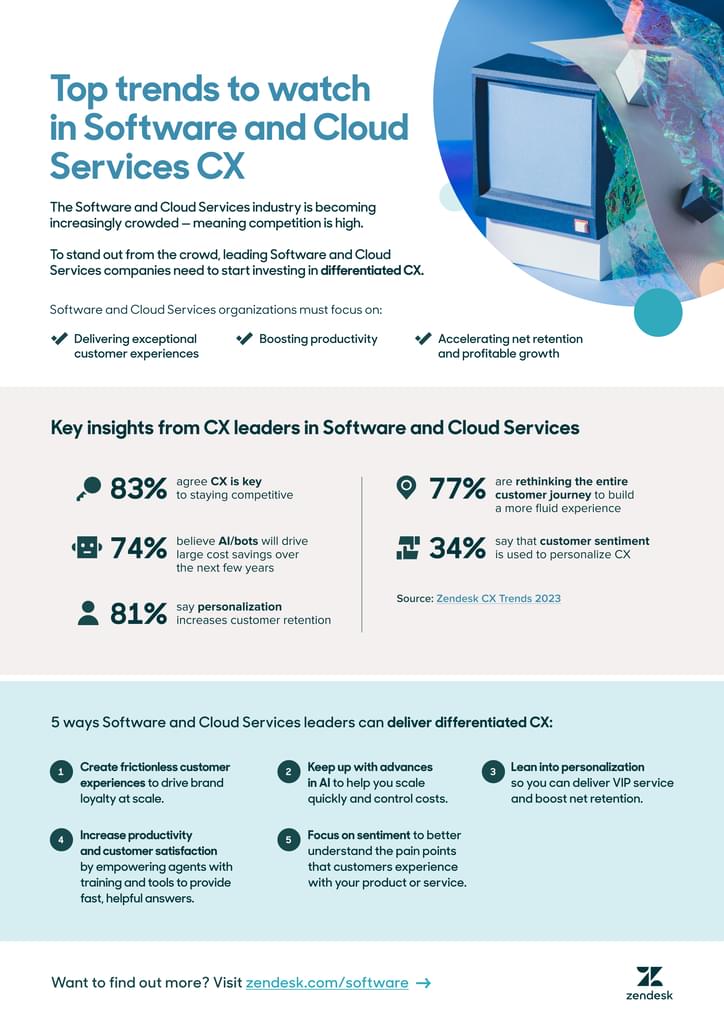 Top trends to watch in Software and Cloud Services CX

The Software and Cloud Services industry is becoming increasingly crowded — meaning competition is high.

To stand out from the crowd, leading Software and Cloud Services companies need to start investing in differentiated CX.

Software and Cloud Services organizations must focus on:

Delivering exceptional customer experiences

Boosting productivity

Accelerating net retention and profitable growth

Key insights from CX leaders in Software and Cloud Services

83% agree CX is key to staying competitive

74% believe AI/bots will drive large cost savings over the next few years

81% say personalization increases customer retention

77% are rethinking the entire customer journey to build a more fluid experience

34% say that customer sentiment is used to personalize CX

Source: Zendesk CX Trends 2023

5 ways Software and Cloud Services leaders can deliver differentiated CX:

1 Create frictionless customer experiences to drive brand loyalty at scale.

2 Keep up with advances in AI to help you scale quickly and control costs.

3 Lean into personalization so you can deliver VIP service and boost net retention.

4 Increase productivity and customer satisfaction by empowering agents with training and tools to provide fast, helpful answers.

5 Focus on sentiment to better understand the pain points that customers experience with your product or service.

Want to find out more? Visit zendesk.com/software →

zendesk